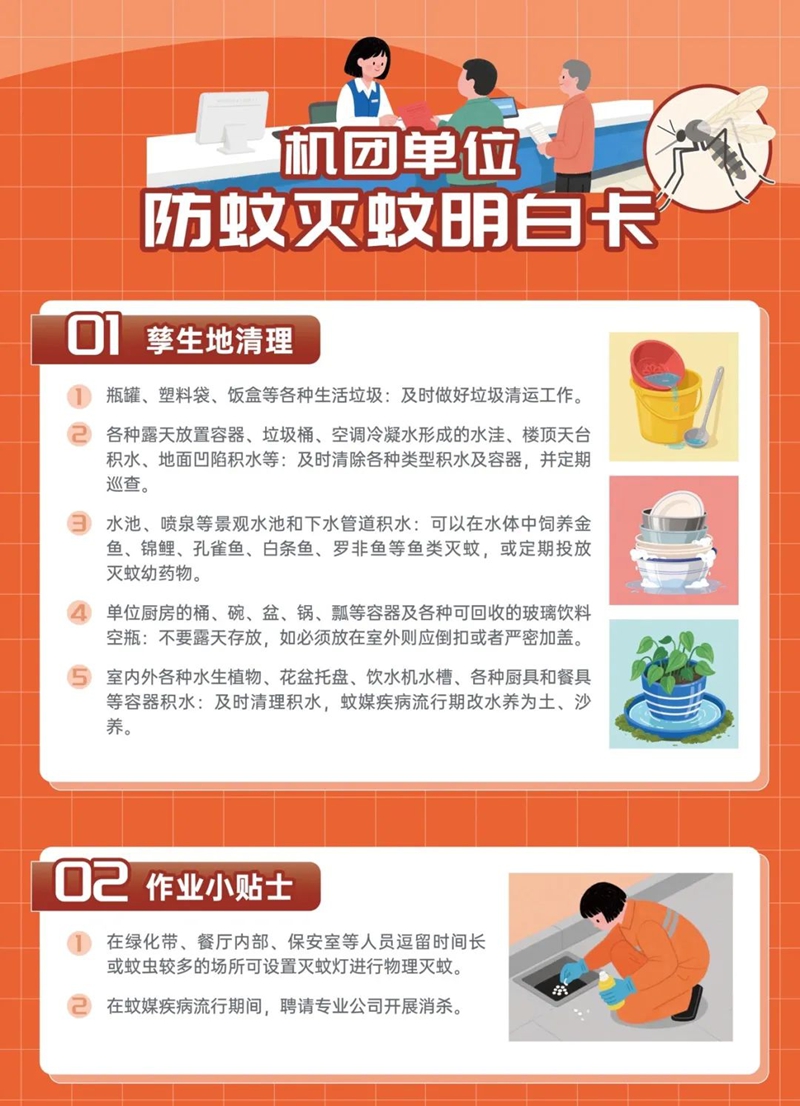 机团单位
防蚊灭蚊明白卡

01 孳生地清理

1 瓶罐、塑料袋、饭盒等各种生活垃圾：及时做好垃圾清运工作。

2 各种露天放置容器、垃圾桶、空调冷凝水形成的水洼、楼顶天台积水、地面凹陷积水等：及时清除各种类型积水及容器，并定期巡查。

3 水池、喷泉等景观水池和下水管道积水：可以在水体中饲养金鱼、锦鲤、孔雀鱼、白条鱼、罗非鱼等鱼类灭蚊，或定期投放灭蚊幼药物。

4 单位厨房的桶、碗、盆、锅、瓢等容器及各种可回收的玻璃饮料空瓶：不要露天存放，如必须放在室外则应倒扣或者严密加盖。

5 室内外各种水生植物、花盆托盘、饮水机水槽、各种厨具和餐具等容器积水：及时清理积水，蚊媒疾病流行期改水养为土、沙养。

02 作业小贴士

1 在绿化带、餐厅内部、保安室等人员逗留时间长或蚊虫较多的场所可设置灭蚊灯进行物理灭蚊。

2 在蚊媒疾病流行期间，聘请专业公司开展消杀。